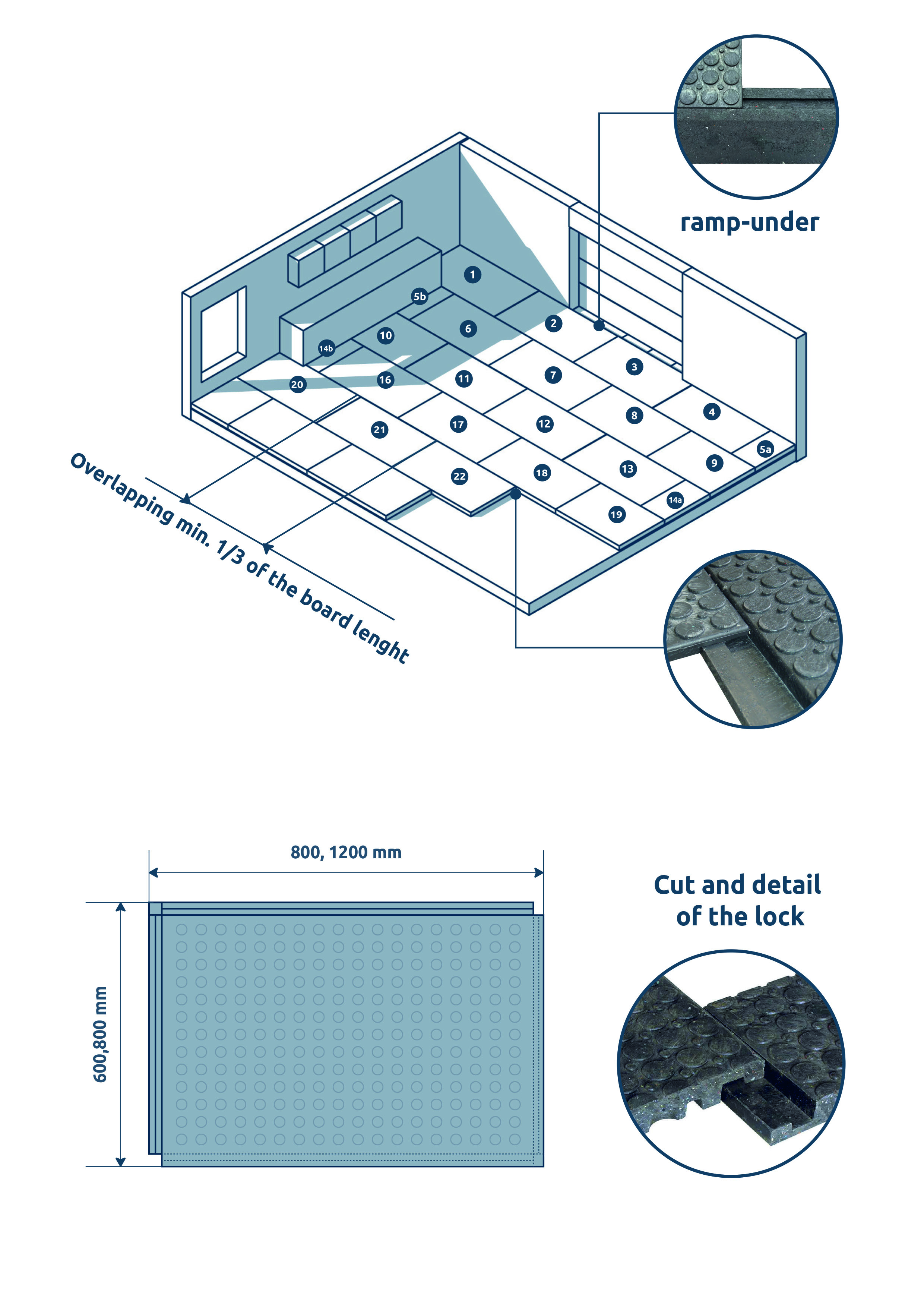 ramp-under

1

5b

2

6

10

14b

3

7

11

16

20

4

8

12

17

21

5a

9

13

18

22

14a

19

Overlapping min. 1/3 of the board lenght

800, 1200 mm

600,800 mm

Cut and detail of the lock